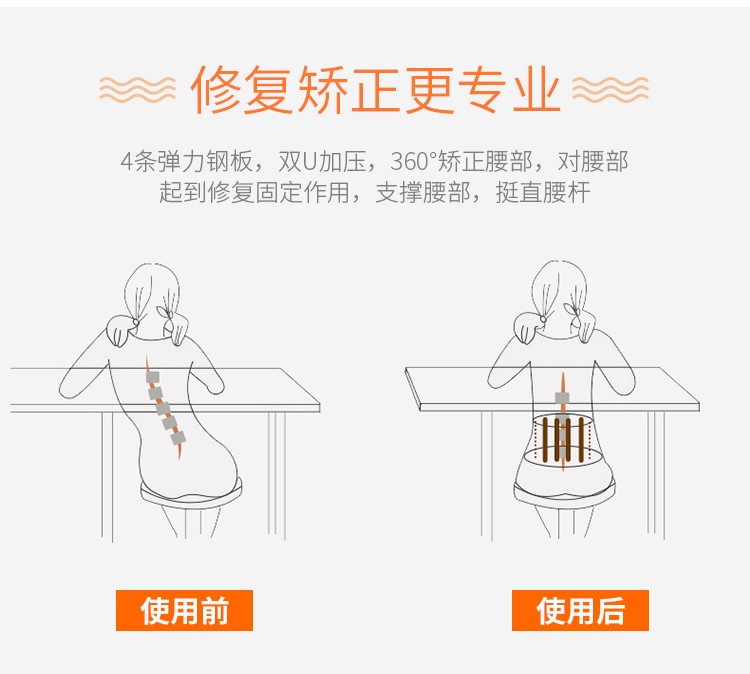 修复矫正更专业

4条弹力钢板，双U加压，360°矫正腰部，对腰部起到修复固定作用，支撑腰部，挺直腰杆

使用前

使用后