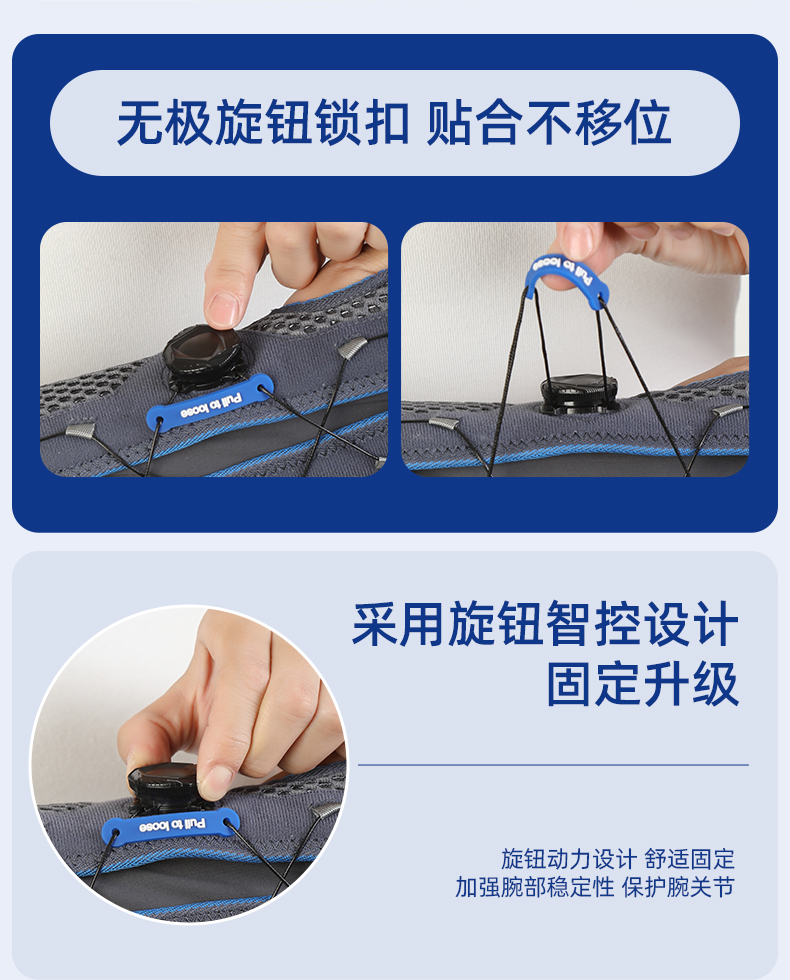 无极旋钮锁扣 贴合不移位

Pull to loose

Pull to loose

采用旋钮智控设计
固定升级

Pull to loose

旋钮动力设计 舒适固定
加强腕部稳定性 保护腕关节